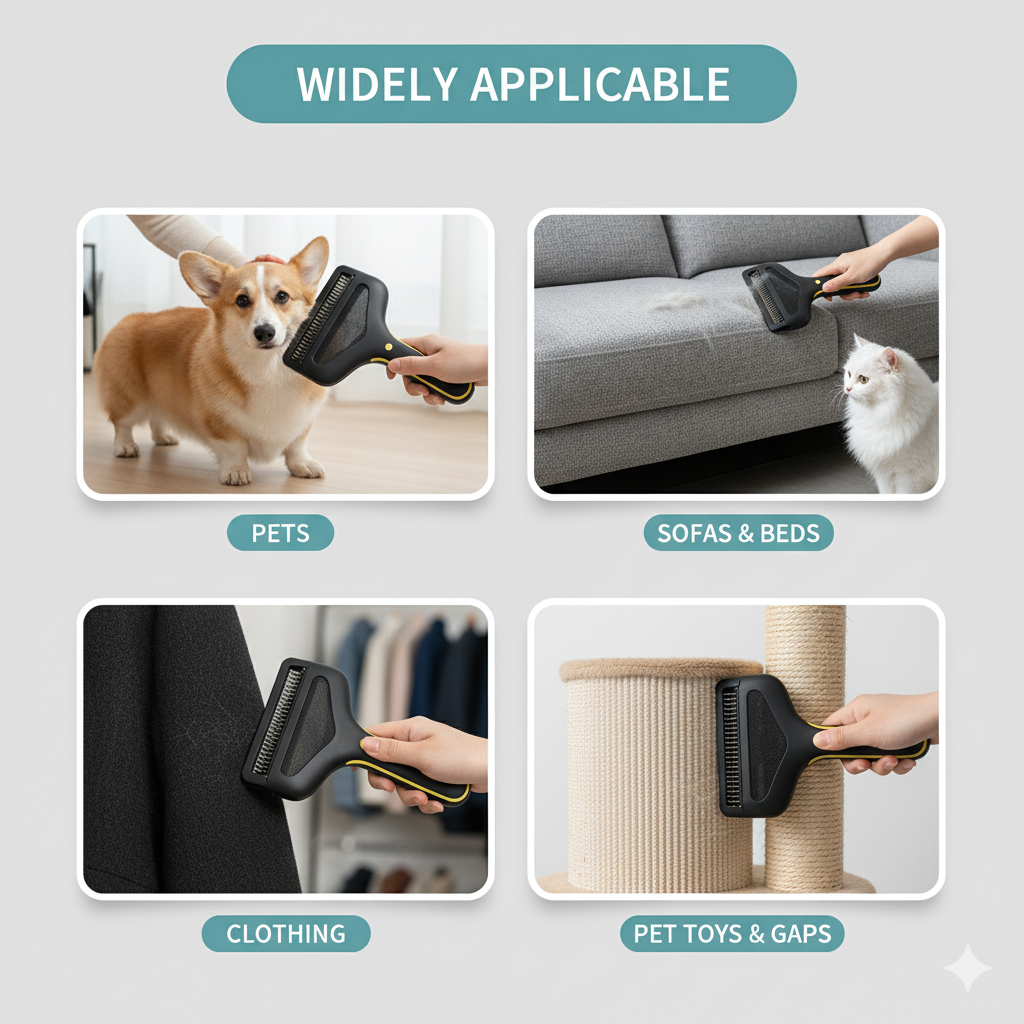 WIDELY APPLICABLE

PETS

SOFAS & BEDS

CLOTHING

PET TOYS & GAPS